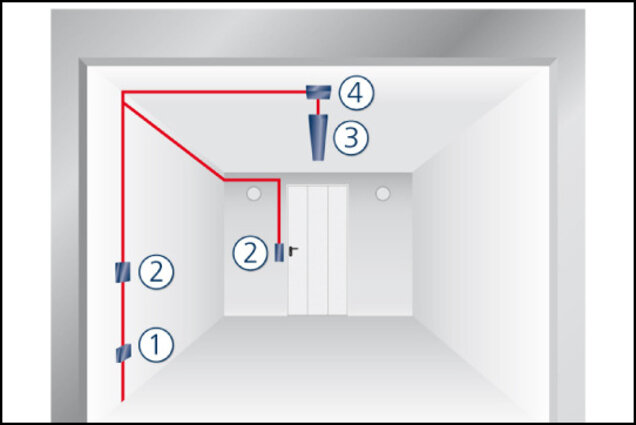 4
3
2
2
1